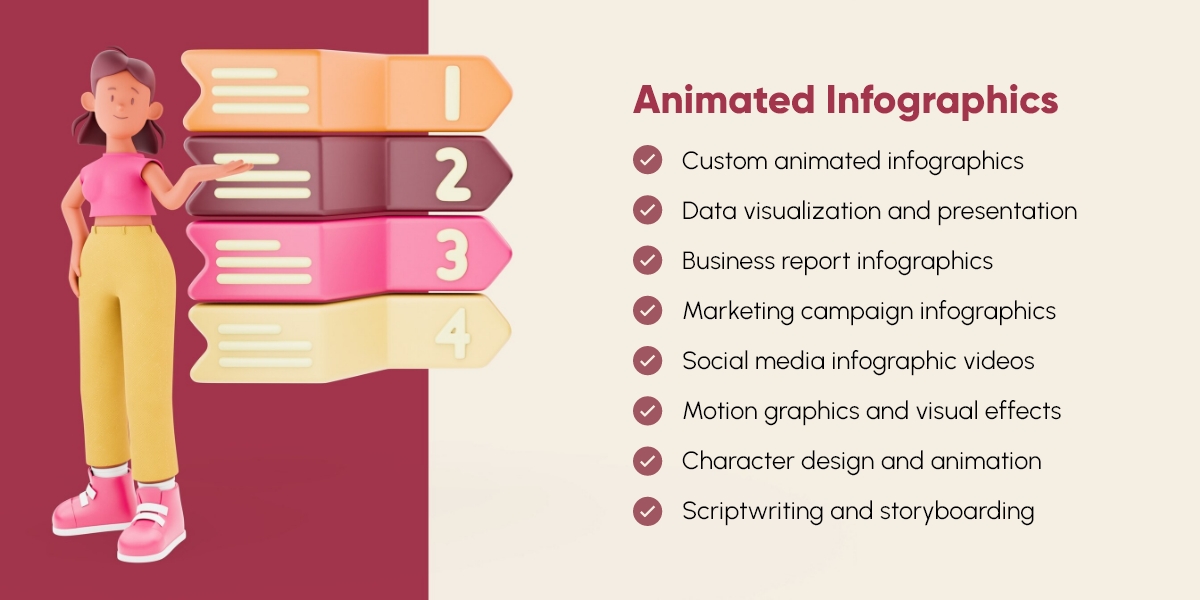 1
2
3
4

Animated Infographics

Custom animated infographics
Data visualization and presentation
Business report infographics
Marketing campaign infographics
Social media infographic videos
Motion graphics and visual effects
Character design and animation
Scriptwriting and storyboarding